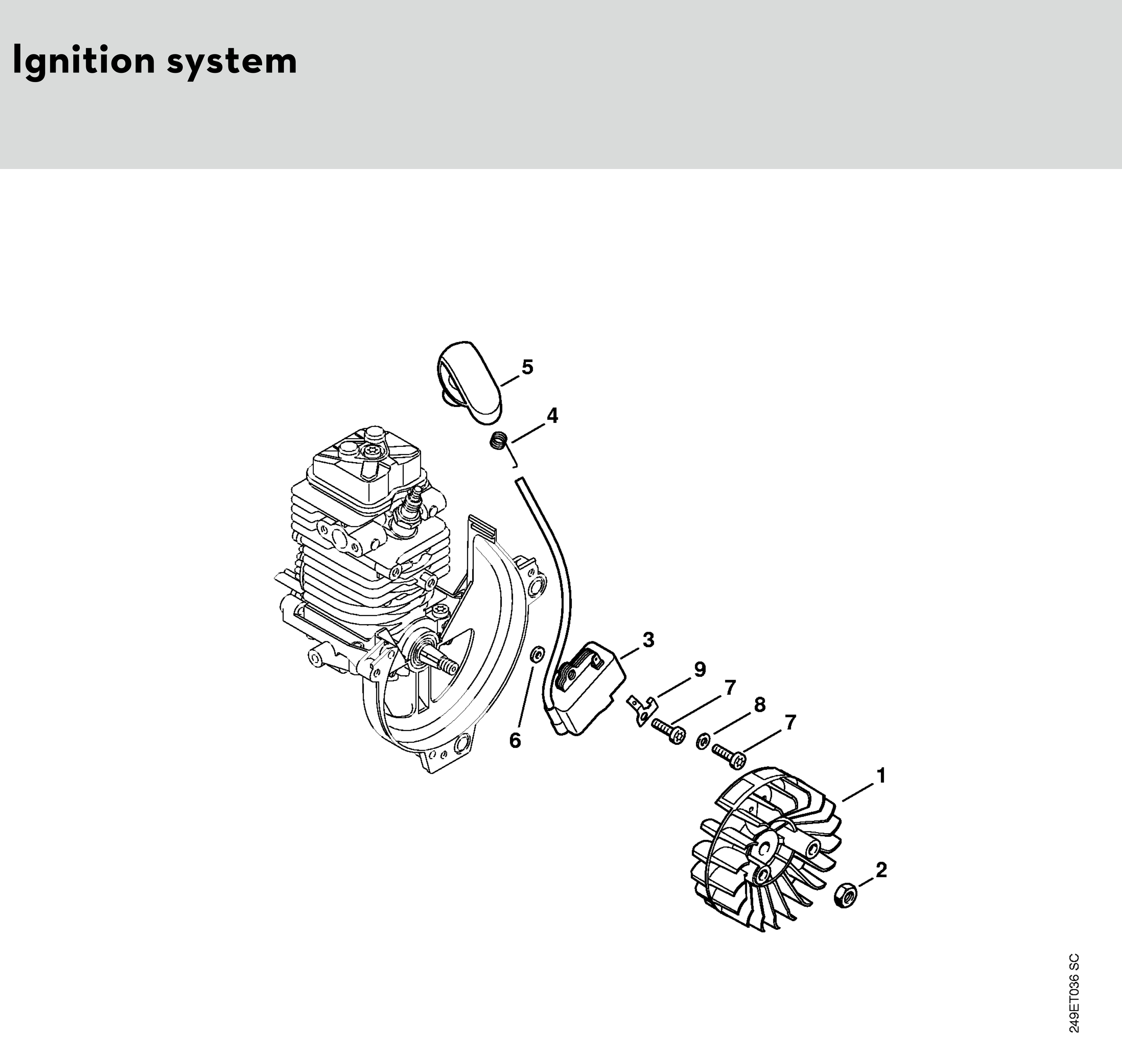 Ignition system

5
4
3
9
7
8
7
6
1
2

249ET036 SC